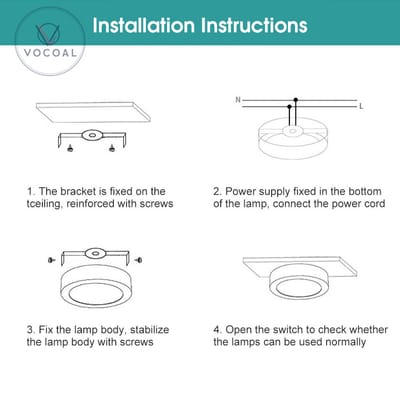 VOCOAL

Installation Instructions

N

L

1. The bracket is fixed on the tceiling, reinforced with screws

2. Power supply fixed in the bottom of the lamp, connect the power cord

3. Fix the lamp body, stabilize the lamp body with screws

4. Open the switch to check whether the lamps can be used normally